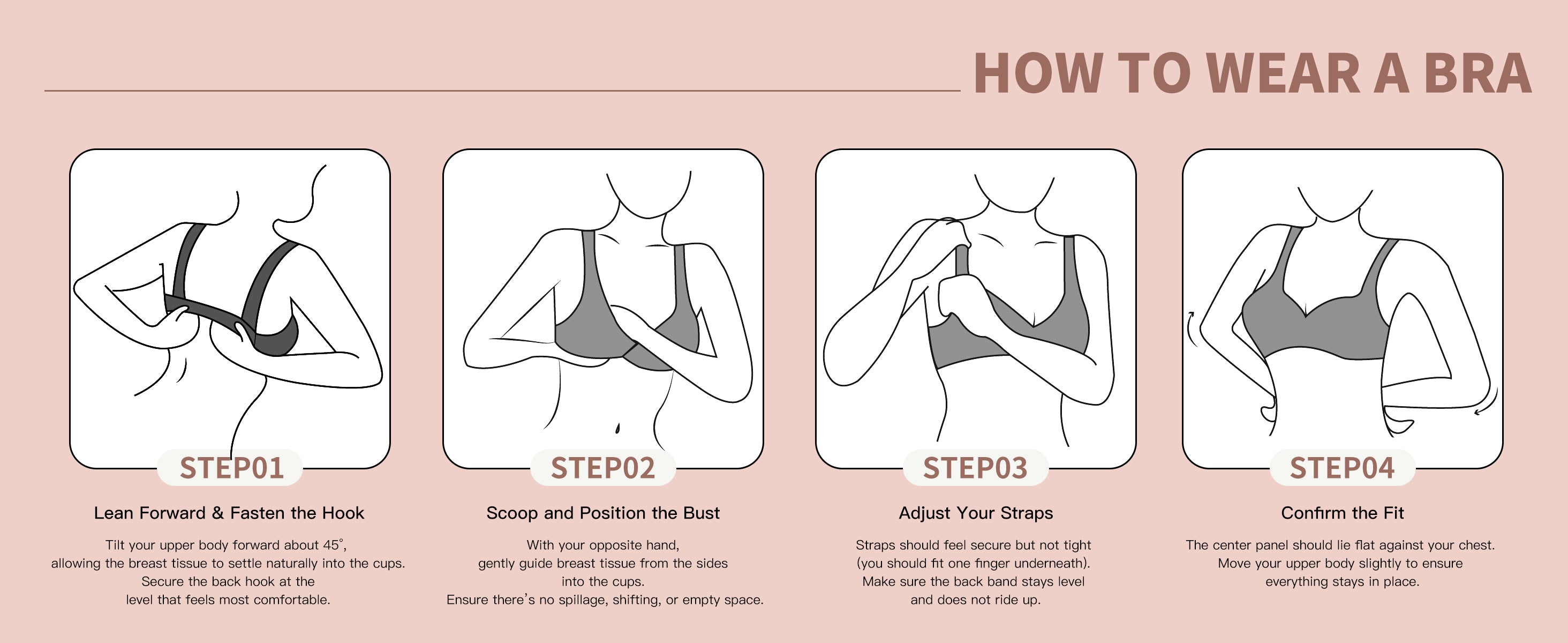 HOW TO WEAR A BRA

STEP01

Lean Forward & Fasten the Hook

Tilt your upper body forward about 45°, allowing the breast tissue to settle naturally into the cups. Secure the back hook at the level that feels most comfortable.

STEP02

Scoop and Position the Bust

With your opposite hand, gently guide breast tissue from the sides into the cups. Ensure there's no spillage, shifting, or empty space.

STEP03

Adjust Your Straps

Straps should feel secure but not tight (you should fit one finger underneath). Make sure the back band stays level and does not ride up.

STEP04

Confirm the Fit

The center panel should lie flat against your chest. Move your upper body slightly to ensure everything stays in place.