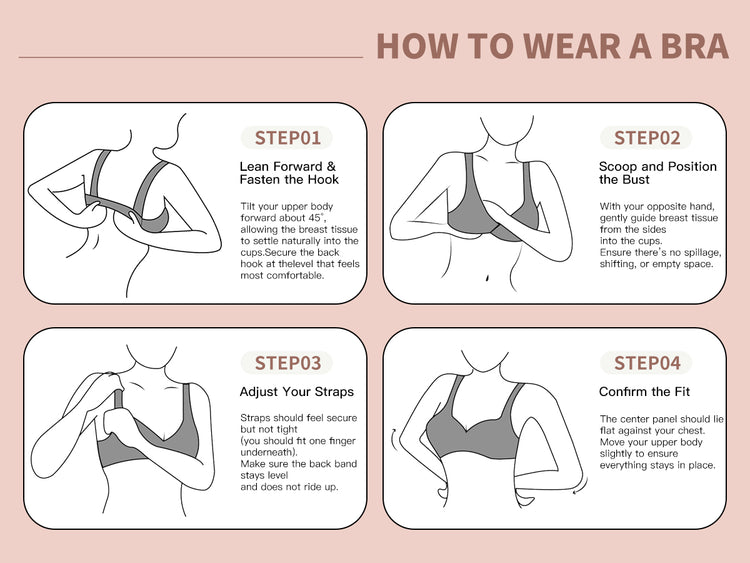 HOW TO WEAR A BRA

STEP01

Lean Forward & Fasten the Hook

Tilt your upper body forward about 45°, allowing the breast tissue to settle naturally into the cups.Secure the back hook at thelevel that feels most comfortable.

STEP02

Scoop and Position the Bust

With your opposite hand, gently guide breast tissue from the sides into the cups. Ensure there's no spillage, shifting, or empty space.

STEP03

Adjust Your Straps

Straps should feel secure but not tight (you should fit one finger underneath). Make sure the back band stays level and does not ride up.

STEP04

Confirm the Fit

The center panel should lie flat against your chest. Move your upper body slightly to ensure everything stays in place.