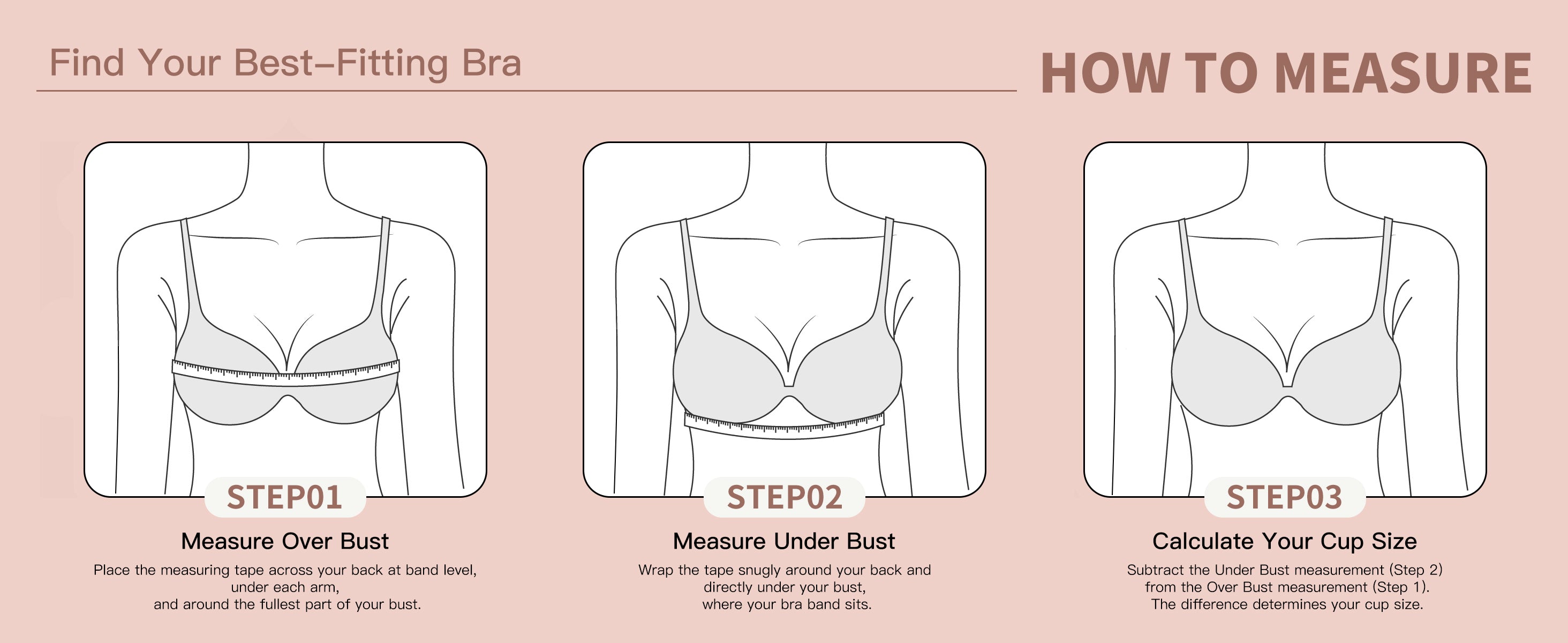 Find Your Best–Fitting Bra

HOW TO MEASURE

STEP01

Measure Over Bust

Place the measuring tape across your back at band level, under each arm, and around the fullest part of your bust.

STEP02

Measure Under Bust

Wrap the tape snugly around your back and directly under your bust, where your bra band sits.

STEP03

Calculate Your Cup Size

Subtract the Under Bust measurement (Step 2) from the Over Bust measurement (Step 1). The difference determines your cup size.