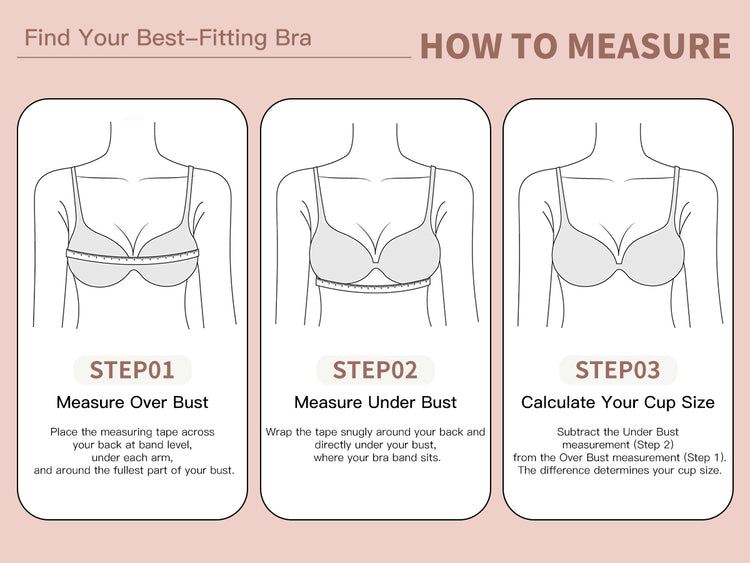 Find Your Best–Fitting Bra

HOW TO MEASURE

STEP01

Measure Over Bust

Place the measuring tape across your back at band level, under each arm, and around the fullest part of your bust.

STEP02

Measure Under Bust

Wrap the tape snugly around your back and directly under your bust, where your bra band sits.

STEP03

Calculate Your Cup Size

Subtract the Under Bust measurement (Step 2) from the Over Bust measurement (Step 1). The difference determines your cup size.